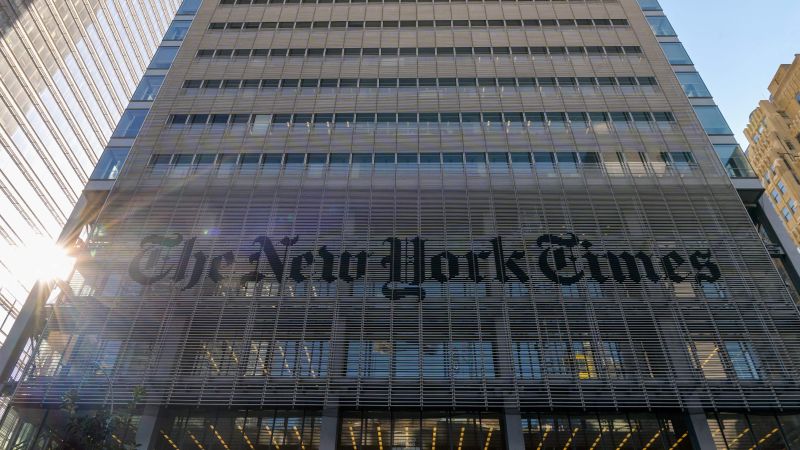 The New York Times