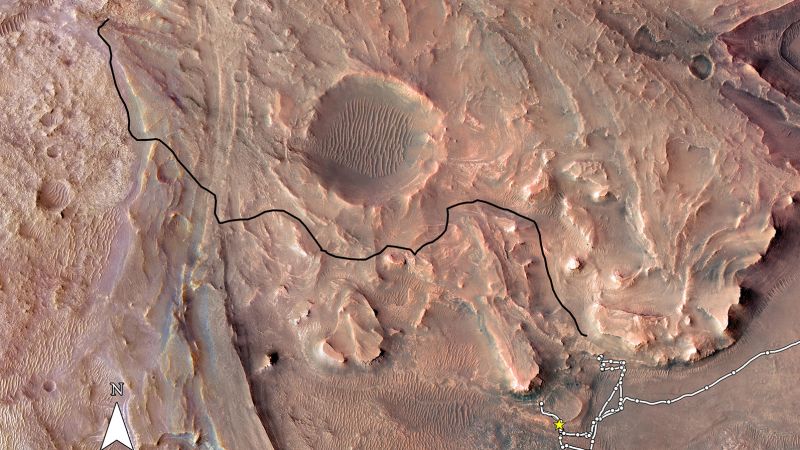 N