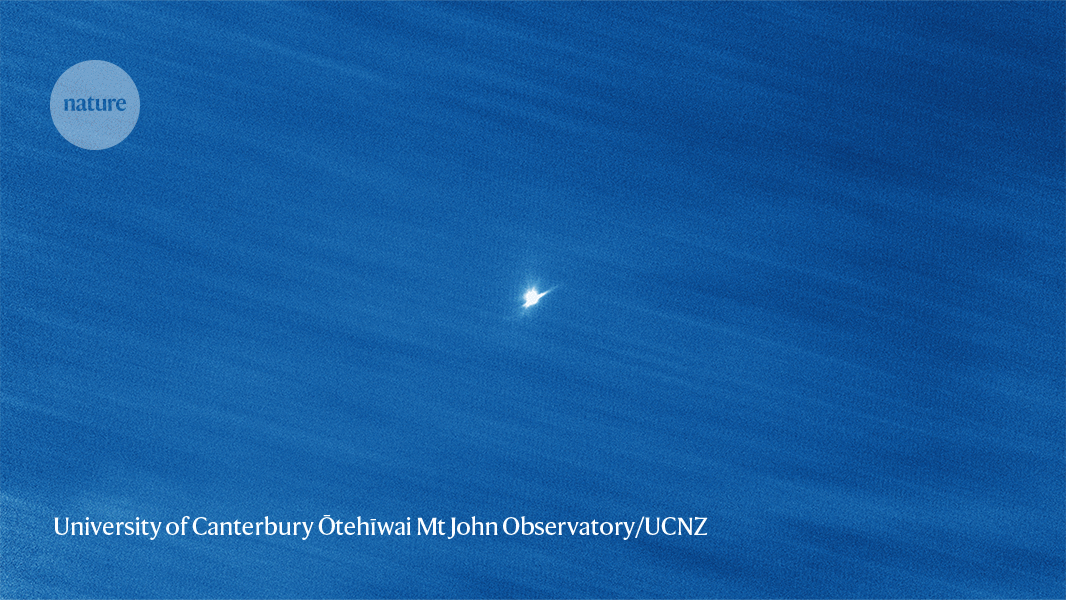 nature

University of Canterbury Ōtehīwai Mt John Observatory/UCNZ