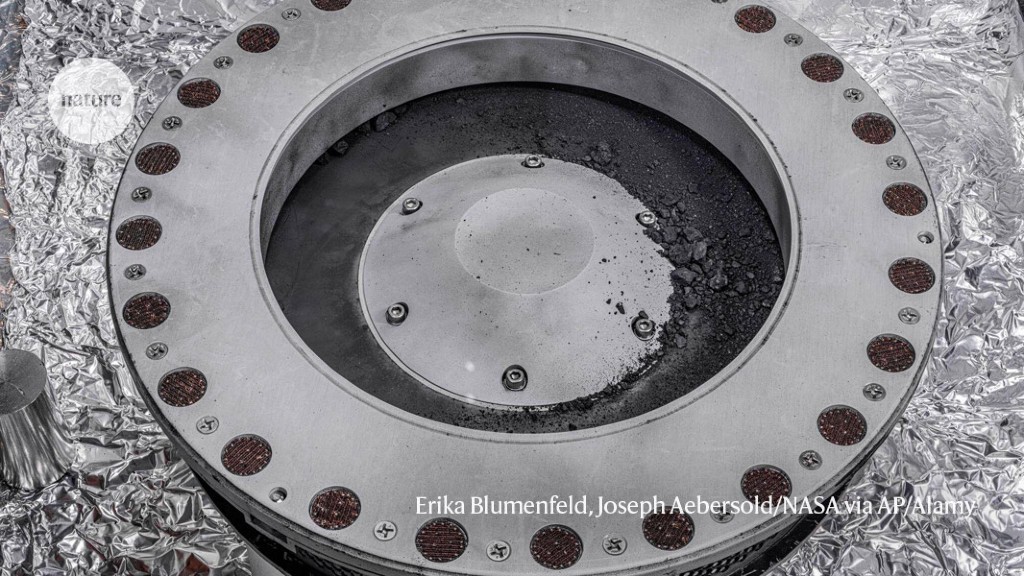 nature

Erika Blumenfeld, Joseph Aebersold/NASA via AP/Alamy